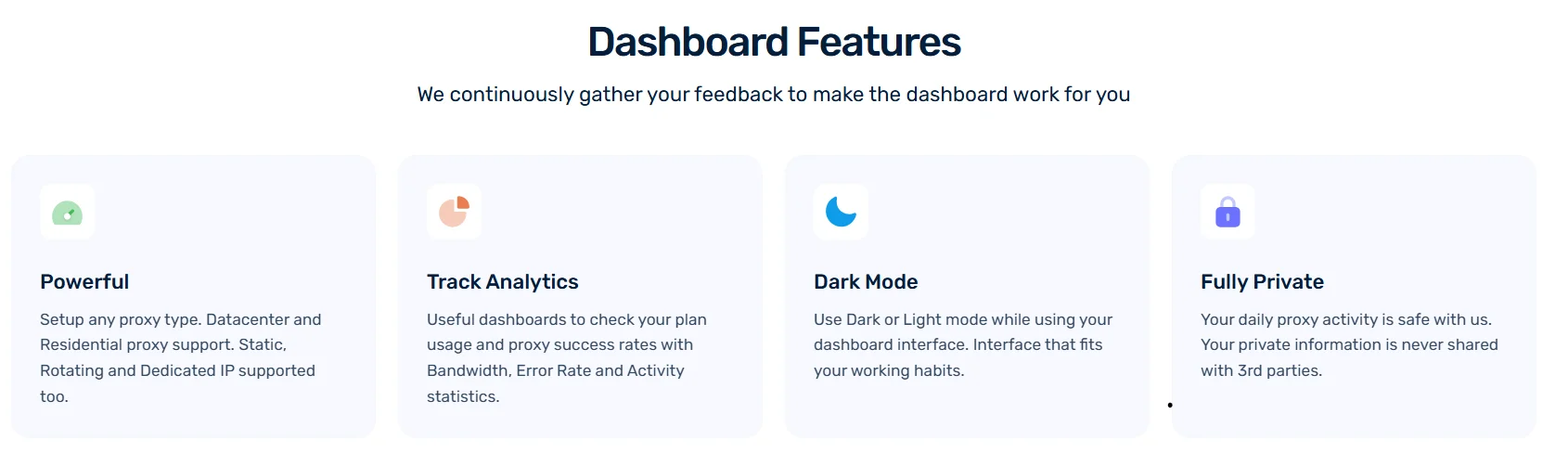 Dashboard Features

We continuously gather your feedback to make the dashboard work for you

Powerful

Setup any proxy type. Datacenter and Residential proxy support. Static, Rotating and Dedicated IP supported too.

Track Analytics

Useful dashboards to check your plan usage and proxy success rates with Bandwidth, Error Rate and Activity statistics.

Dark Mode

Use Dark or Light mode while using your dashboard interface. Interface that fits your working habits.

Fully Private

Your daily proxy activity is safe with us. Your private information is never shared with 3rd parties.