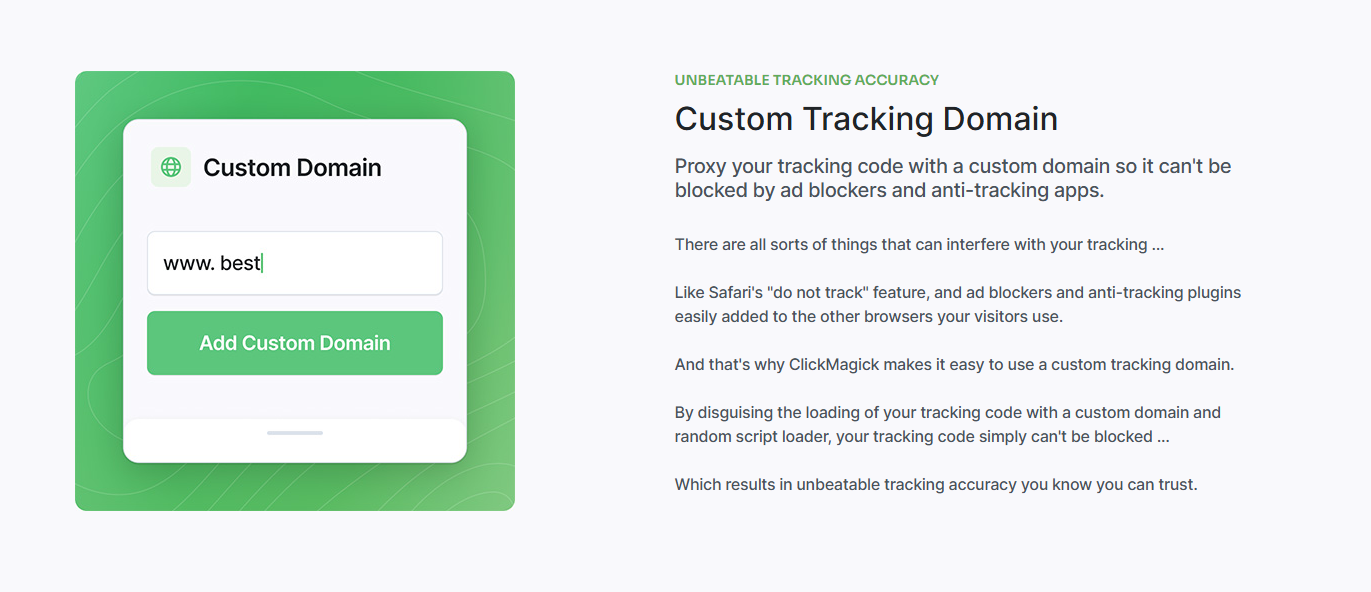 Custom Domain

www. best

Add Custom Domain

UNBEATABLE TRACKING ACCURACY

Custom Tracking Domain

Proxy your tracking code with a custom domain so it can't be blocked by ad blockers and anti-tracking apps.

There are all sorts of things that can interfere with your tracking ...

Like Safari's "do not track" feature, and ad blockers and anti-tracking plugins easily added to the other browsers your visitors use.

And that's why ClickMagick makes it easy to use a custom tracking domain.

By disguising the loading of your tracking code with a custom domain and random script loader, your tracking code simply can't be blocked ...

Which results in unbeatable tracking accuracy you know you can trust.